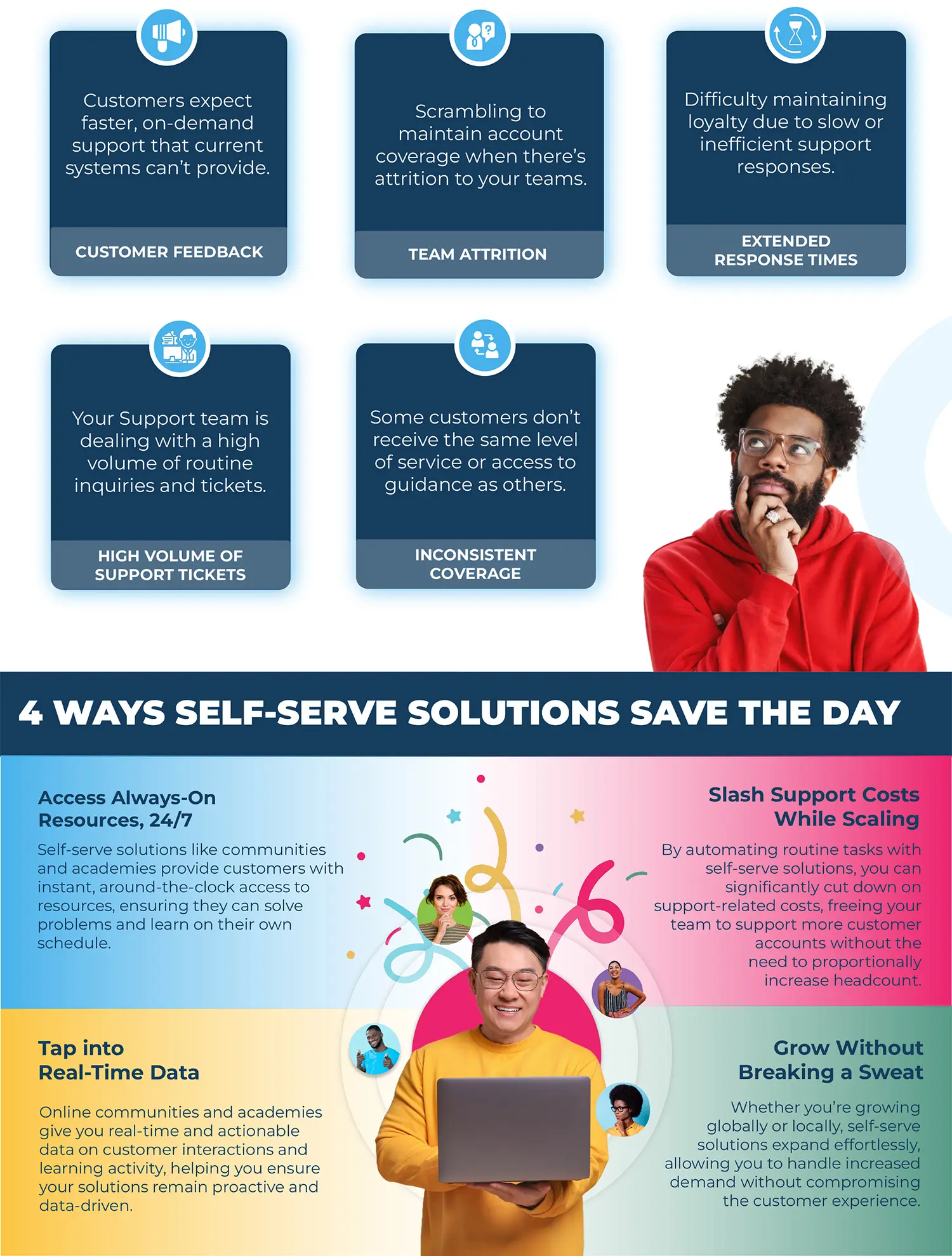 Customers expect faster, on-demand support that current systems can't provide.

CUSTOMER FEEDBACK

Scrambling to maintain account coverage when there's attrition to your teams.

TEAM ATTRITION

Difficulty maintaining loyalty due to slow or inefficient support responses.

EXTENDED RESPONSE TIMES

Your Support team is dealing with a high volume of routine inquiries and tickets.

HIGH VOLUME OF SUPPORT TICKETS

Some customers don't receive the same level of service or access to guidance as others.

INCONSISTENT COVERAGE

4 WAYS SELF-SERVE SOLUTIONS SAVE THE DAY

Access Always-On Resources, 24/7

Self-serve solutions like communities and academies provide customers with instant, around-the-clock access to resources, ensuring they can solve problems and learn on their own schedule.

Slash Support Costs While Scaling

By automating routine tasks with self-serve solutions, you can significantly cut down on support-related costs, freeing your team to support more customer accounts without the need to proportionally increase headcount.

Tap into Real-Time Data

Online communities and academies give you real-time and actionable data on customer interactions and learning activity, helping you ensure your solutions remain proactive and data-driven.

Grow Without Breaking a Sweat

Whether you're growing globally or locally, self-serve solutions expand effortlessly, allowing you to handle increased demand without compromising the customer experience.